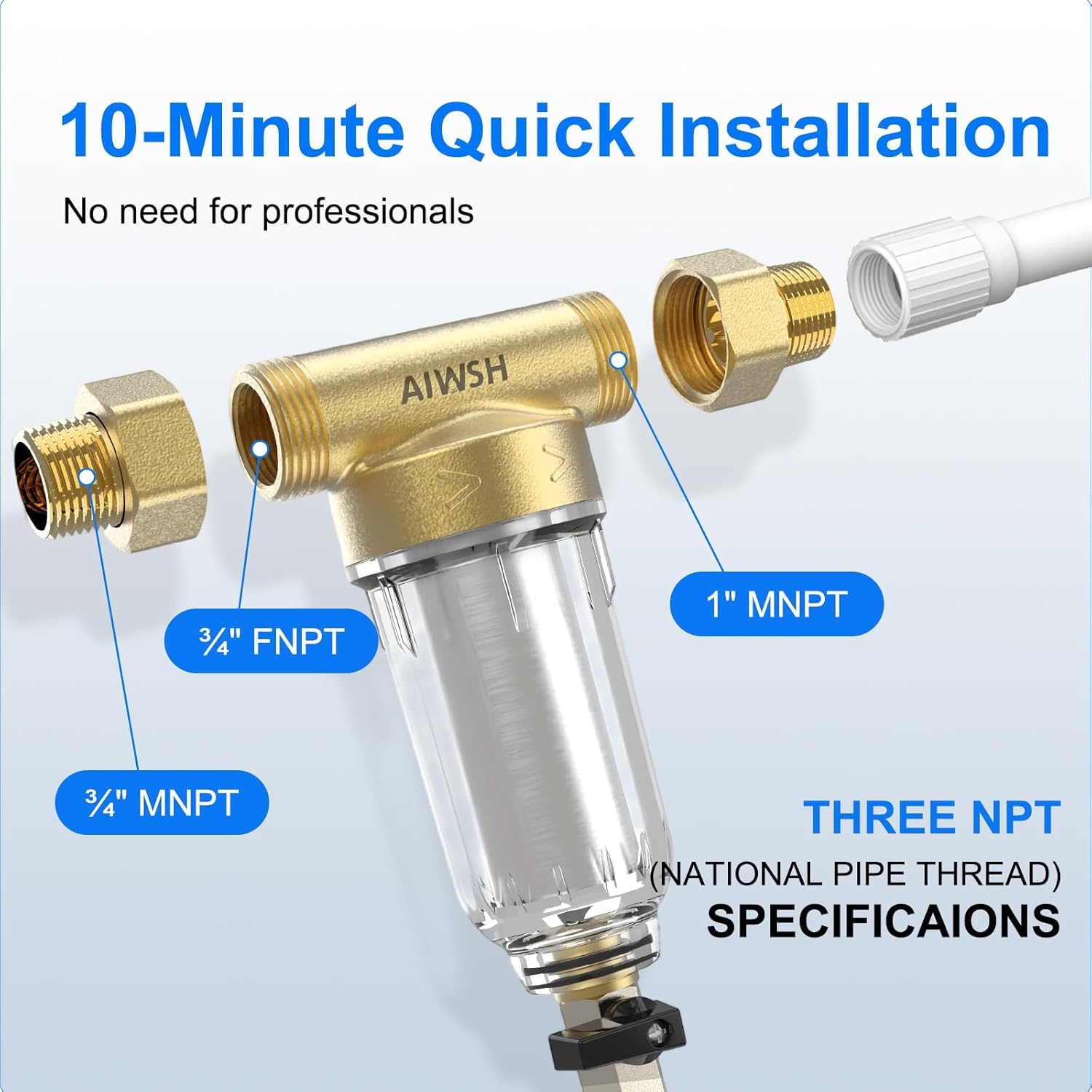 10-Minute Quick Installation

No need for professionals

AIWSH

1" MNPT

¾" FNPT

¾" MNPT

THREE NPT
(NATIONAL PIPE THREAD)
SPECIFICAIONS