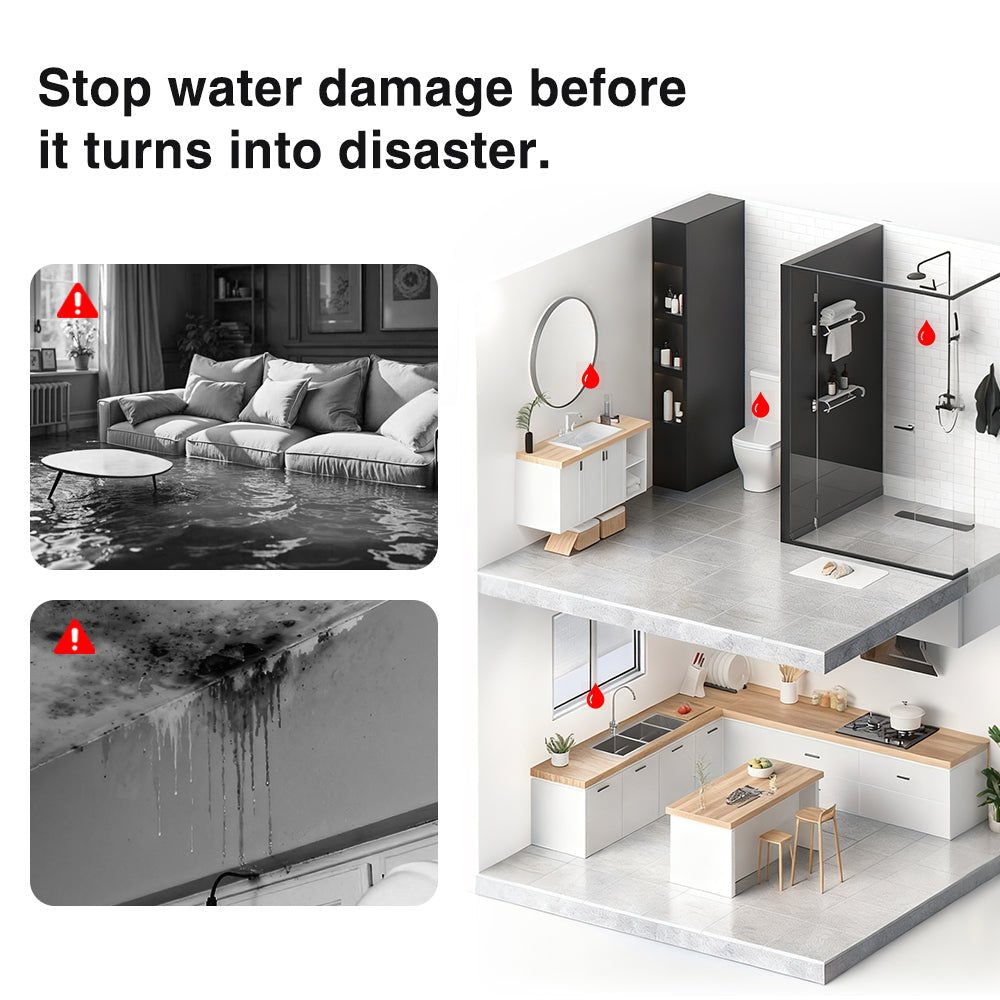 Stop water damage before it turns into disaster.