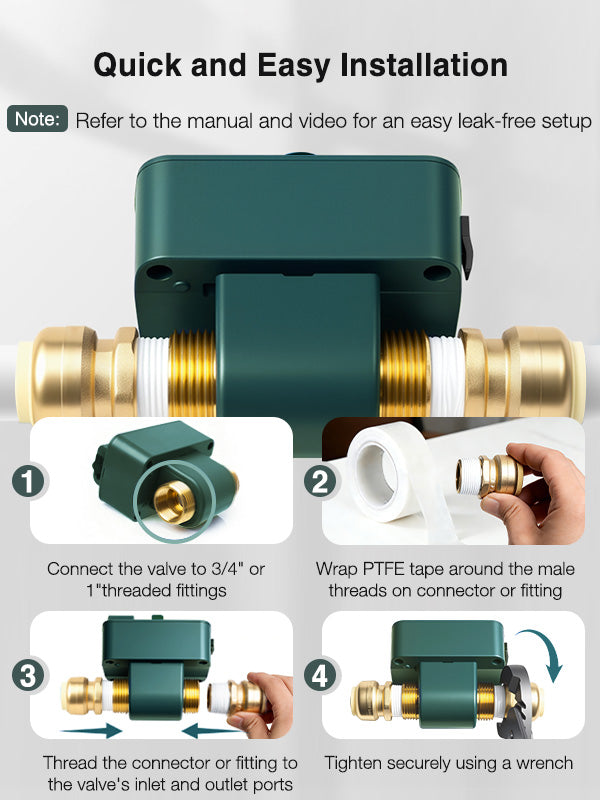 Quick and Easy Installation

Note: Refer to the manual and video for an easy leak-free setup

1

Connect the valve to 3/4" or 1"threaded fittings

2

Wrap PTFE tape around the male threads on connector or fitting

3

Thread the connector or fitting to the valve's inlet and outlet ports

4

Tighten securely using a wrench